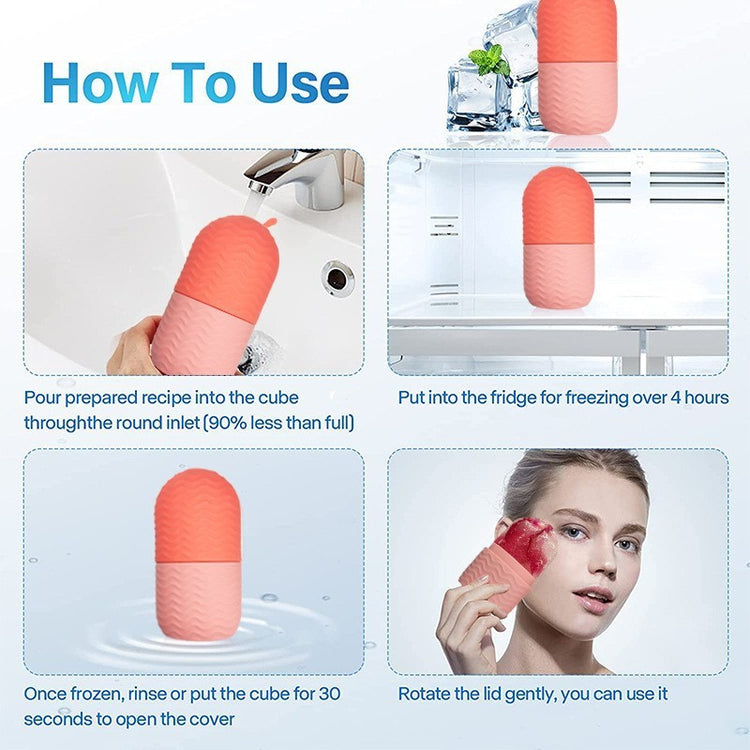 How To Use

Pour prepared recipe into the cube throughthe round inlet (90% less than full)

Put into the fridge for freezing over 4 hours

Once frozen, rinse or put the cube for 30 seconds to open the cover

Rotate the lid gently, you can use it