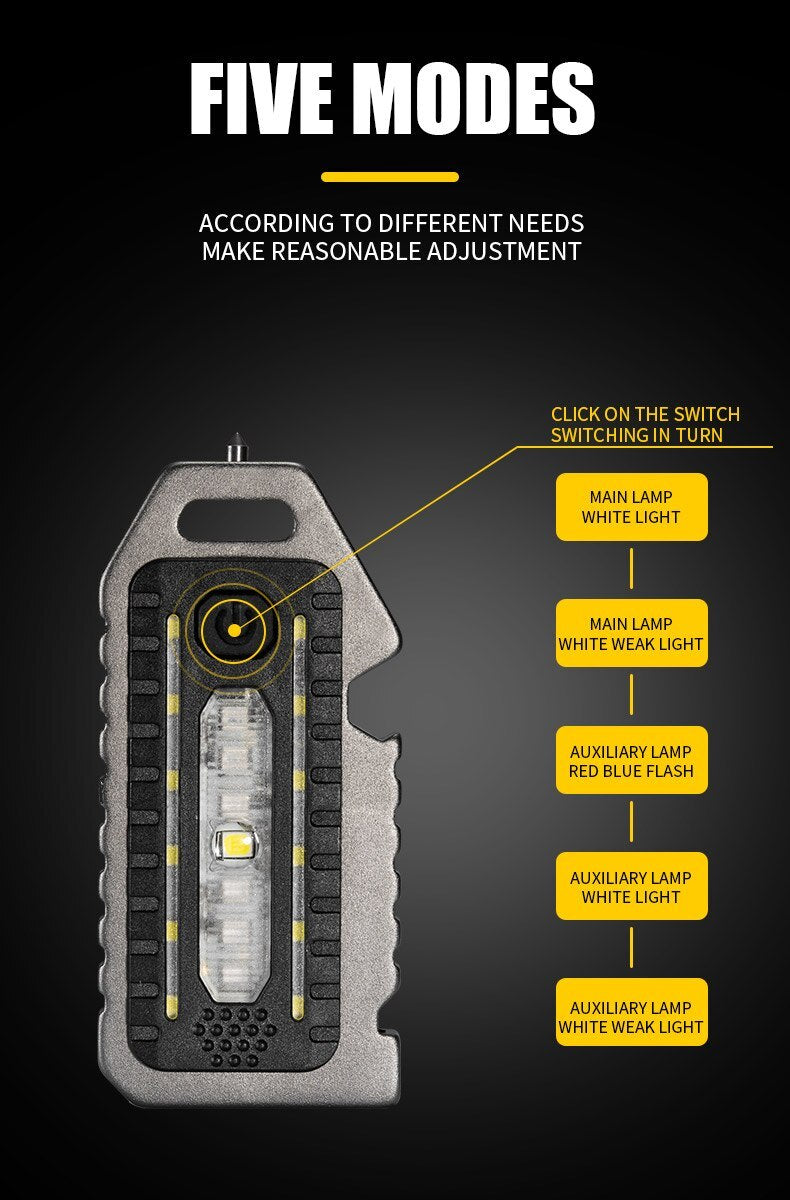 FIVE MODES

ACCORDING TO DIFFERENT NEEDS
MAKE REASONABLE ADJUSTMENT

CLICK ON THE SWITCH
SWITCHING IN TURN

MAIN LAMP
WHITE LIGHT

MAIN LAMP
WHITE WEAK LIGHT

AUXILIARY LAMP
RED BLUE FLASH

AUXILIARY LAMP
WHITE LIGHT

AUXILIARY LAMP
WHITE WEAK LIGHT